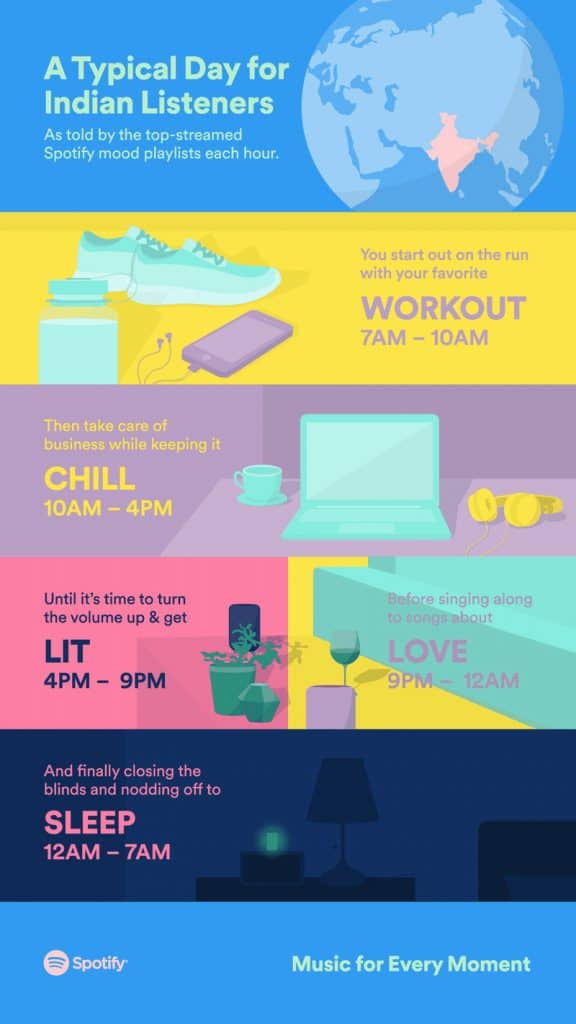 A Typical Day for Indian Listeners

As told by the top-streamed Spotify mood playlists each hour.

You start out on the run with your favorite

WORKOUT
7AM – 10AM

Then take care of business while keeping it

CHILL
10AM – 4PM

Until it's time to turn the volume up & get

LIT
4PM – 9PM

Before singing along to songs about

LOVE
9PM – 12AM

And finally closing the blinds and nodding off to

SLEEP
12AM – 7AM

Spotify

Music for Every Moment